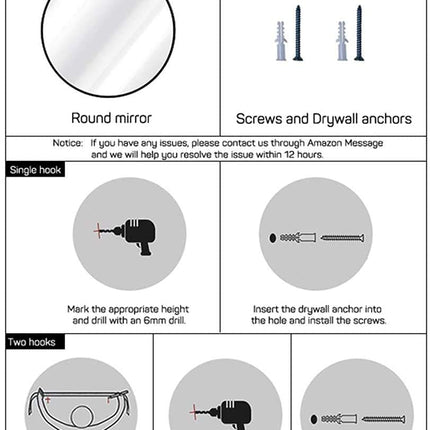 Round mirror

Screws and Drywall anchors

Notice: If you have any issues, please contact us through Amazon Message and we will help you resolve the issue within 12 hours.

Single hook

Mark the appropriate height and drill with an 6mm drill.

Insert the drywall anchor into the hole and install the screws.

Two hooks