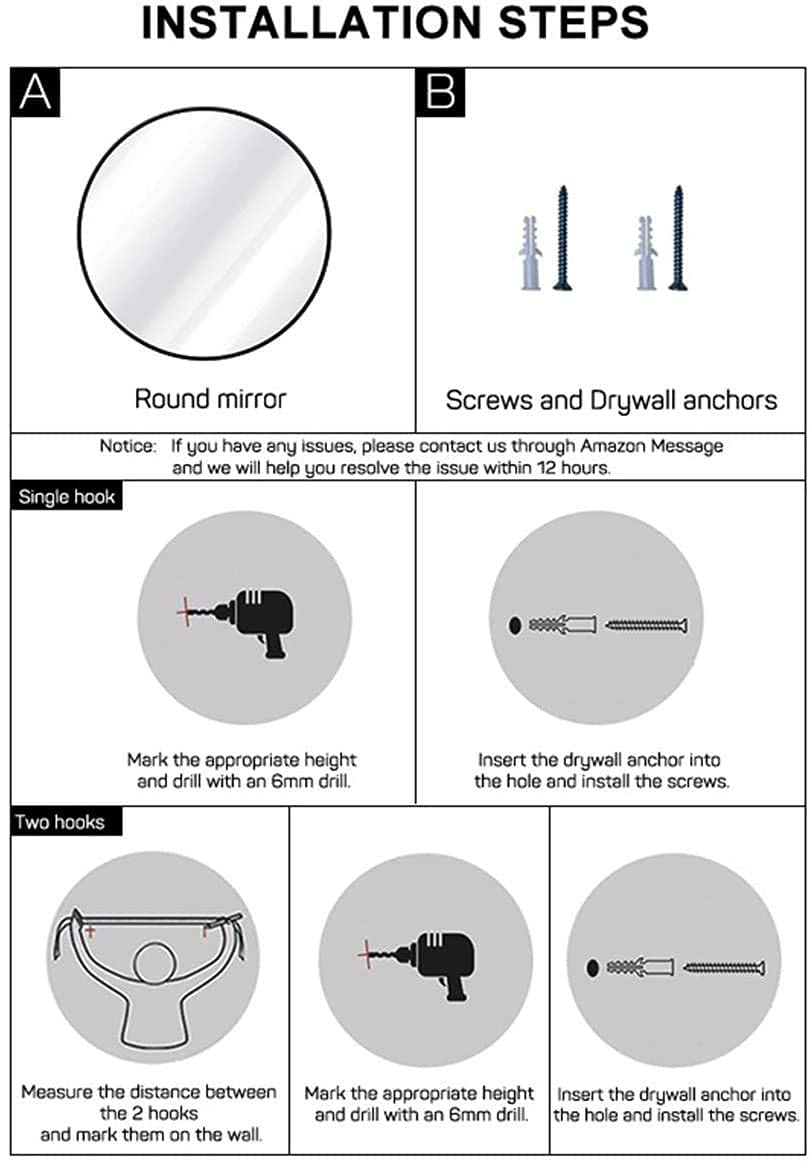 INSTALLATION STEPS

A

Round mirror

B

Screws and Drywall anchors

Notice: If you have any issues, please contact us through Amazon Message and we will help you resolve the issue within 12 hours.

Single hook

Mark the appropriate height and drill with an 6mm drill.

Insert the drywall anchor into the hole and install the screws.

Two hooks

Measure the distance between the 2 hooks and mark them on the wall.

Mark the appropriate height and drill with an 6mm drill.

Insert the drywall anchor into the hole and install the screws.