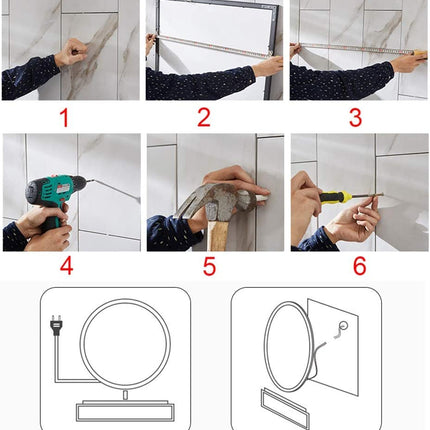 1

2

3

4

5

6