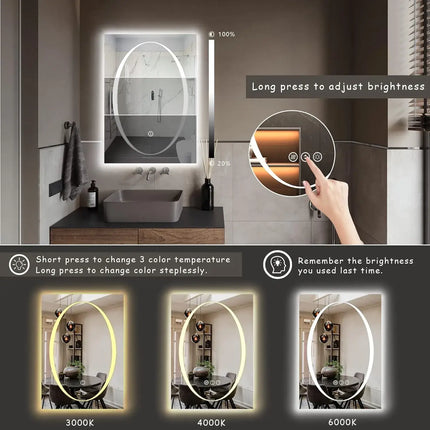 100%

20%

Long press to adjust brightness

Short press to change 3 color temperature
Long press to change color steplessly.

Remember the brightness
you used last time.

3000K

4000K

6000K