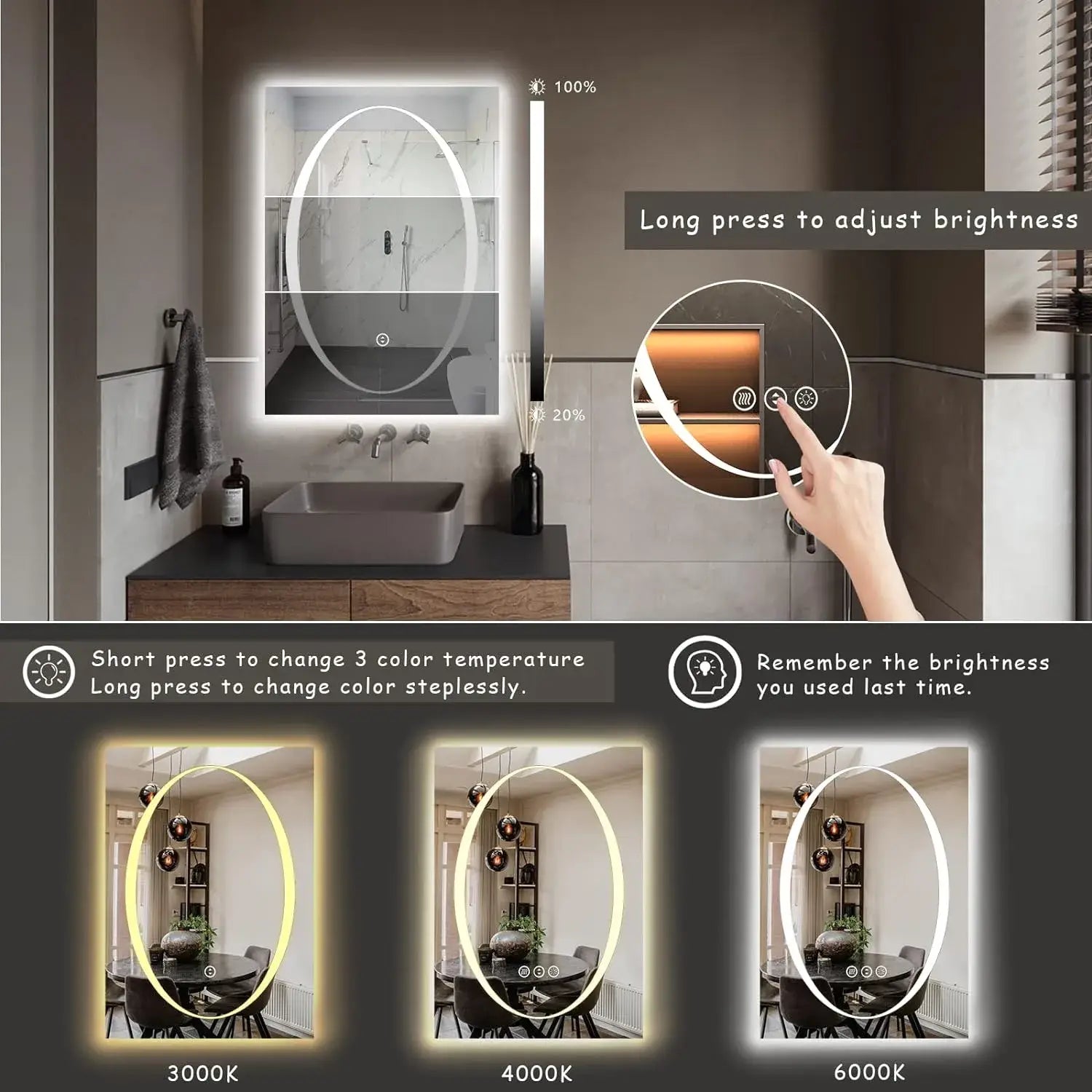 100%

20%

Long press to adjust brightness

Short press to change 3 color temperature
Long press to change color steplessly.

Remember the brightness you used last time.

3000K

4000K

6000K