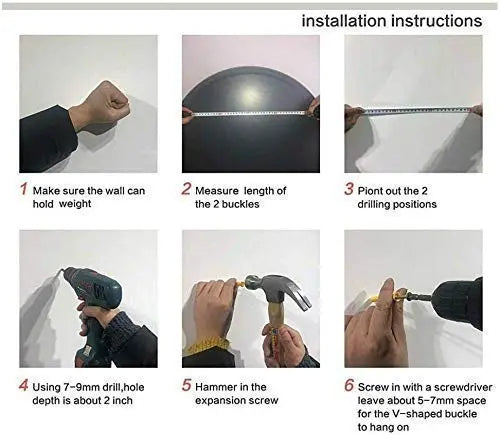 installation instructions

1 Make sure the wall can hold weight

2 Measure length of the 2 buckles

3 Piont out the 2 drilling positions

4 Using 7-9mm drill,hole depth is about 2 inch

5 Hammer in the expansion screw

6 Screw in with a screwdriver leave about 5-7mm space for the V-shaped buckle to hang on